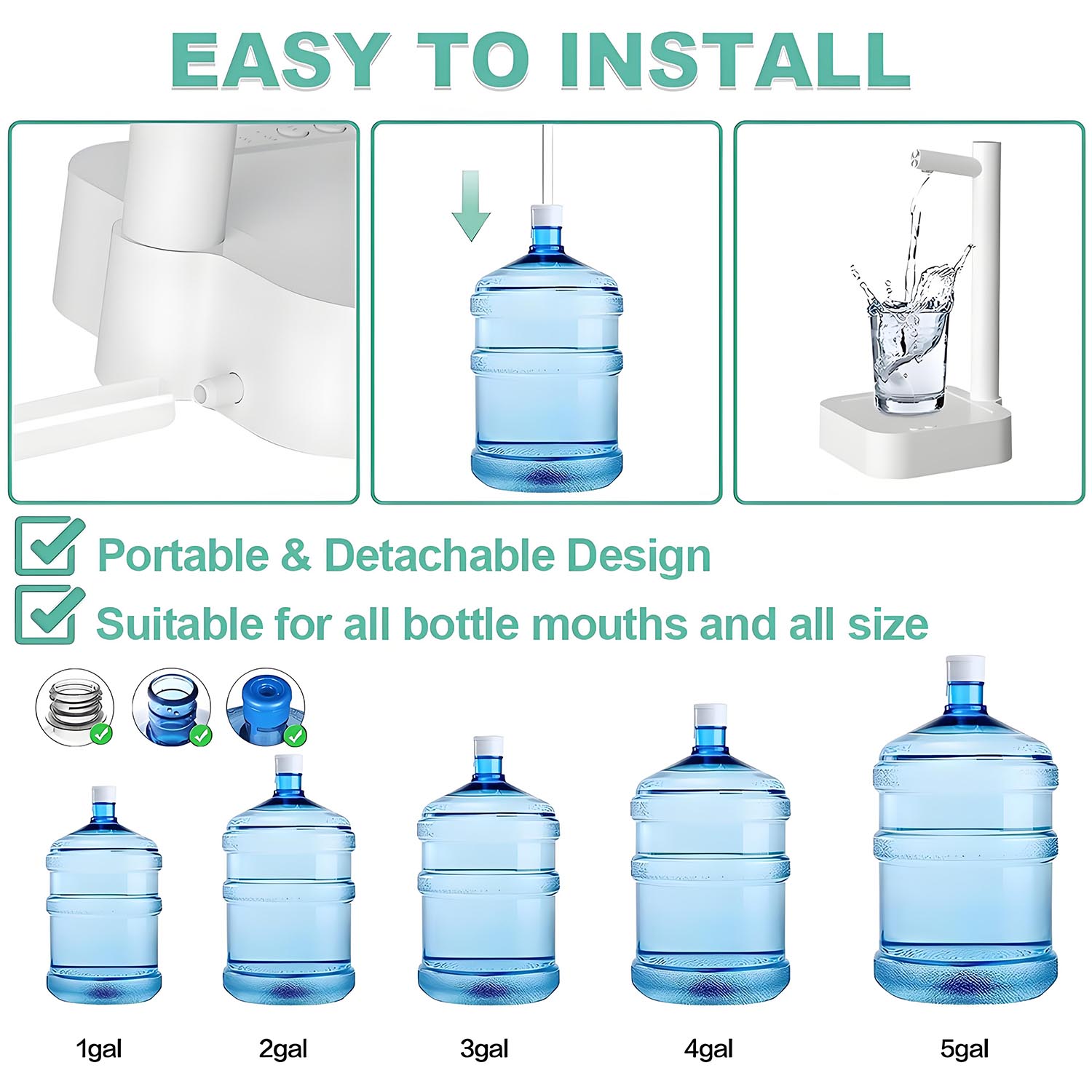 EASY TO INSTALL

Portable & Detachable Design

Suitable for all bottle mouths and all size

1gal

2gal

3gal

4gal

5gal