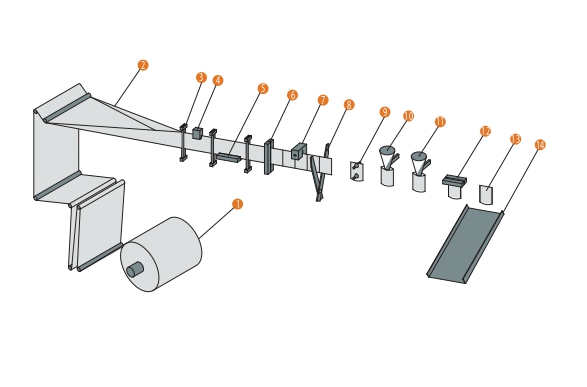 2
3
4
5
6
7
8
9
10
11
12
13
14
1