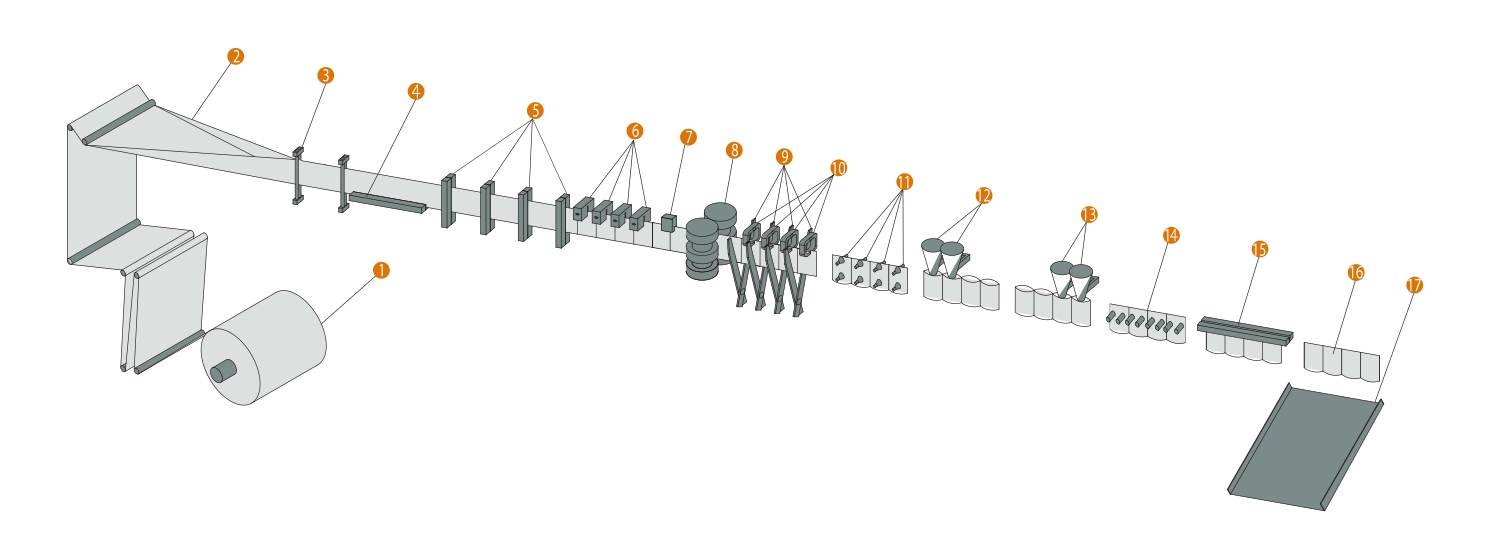 2
3
4
5
6
7
8
9
10
11
12
13
14
15
16
17
1