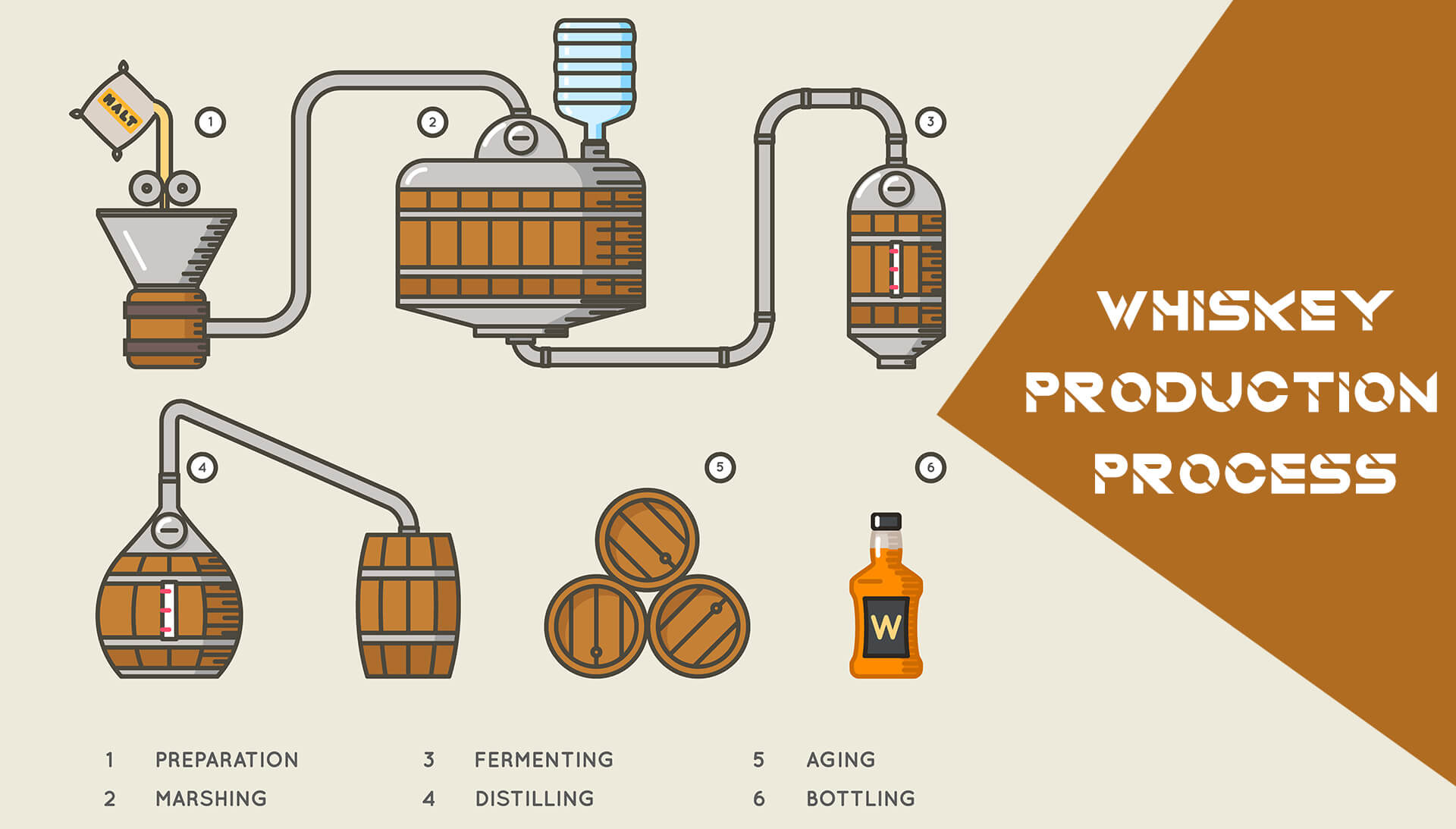 MALT

1

2

3

4

5

6

W

WHISKEY PRODUCTION PROCESS

1 PREPARATION
2 MARSHING
3 FERMENTING
4 DISTILLING
5 AGING
6 BOTTLING