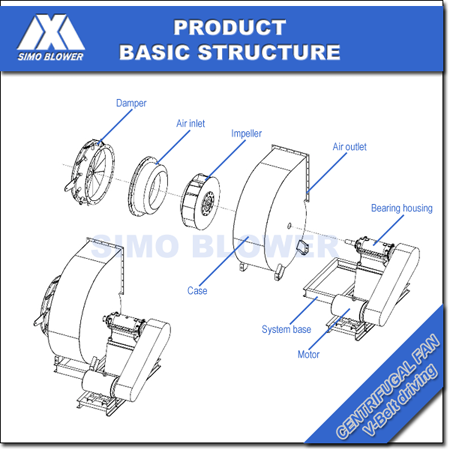 SIMO BLOWER

PRODUCT
BASIC STRUCTURE

Damper

Air inlet

Impeller

Air outlet

Bearing housing

SIMO BLOWER

Case

System base

Motor

CENTRIFUGAL FAN
V-Belt driving