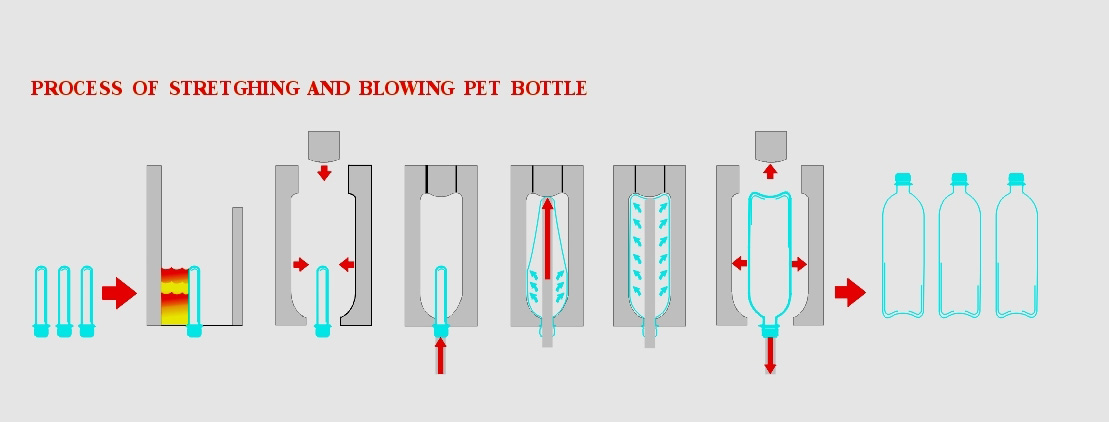 PROCESS OF STRETGHING AND BLOWING PET BOTTLE