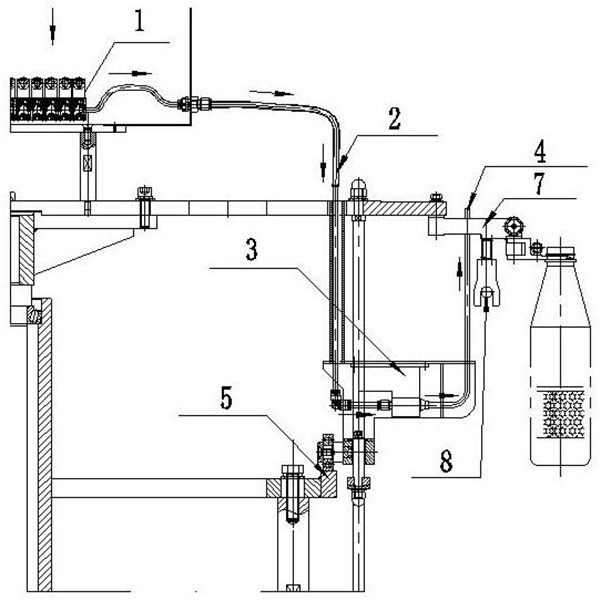 1
2
4
7
3
5
8