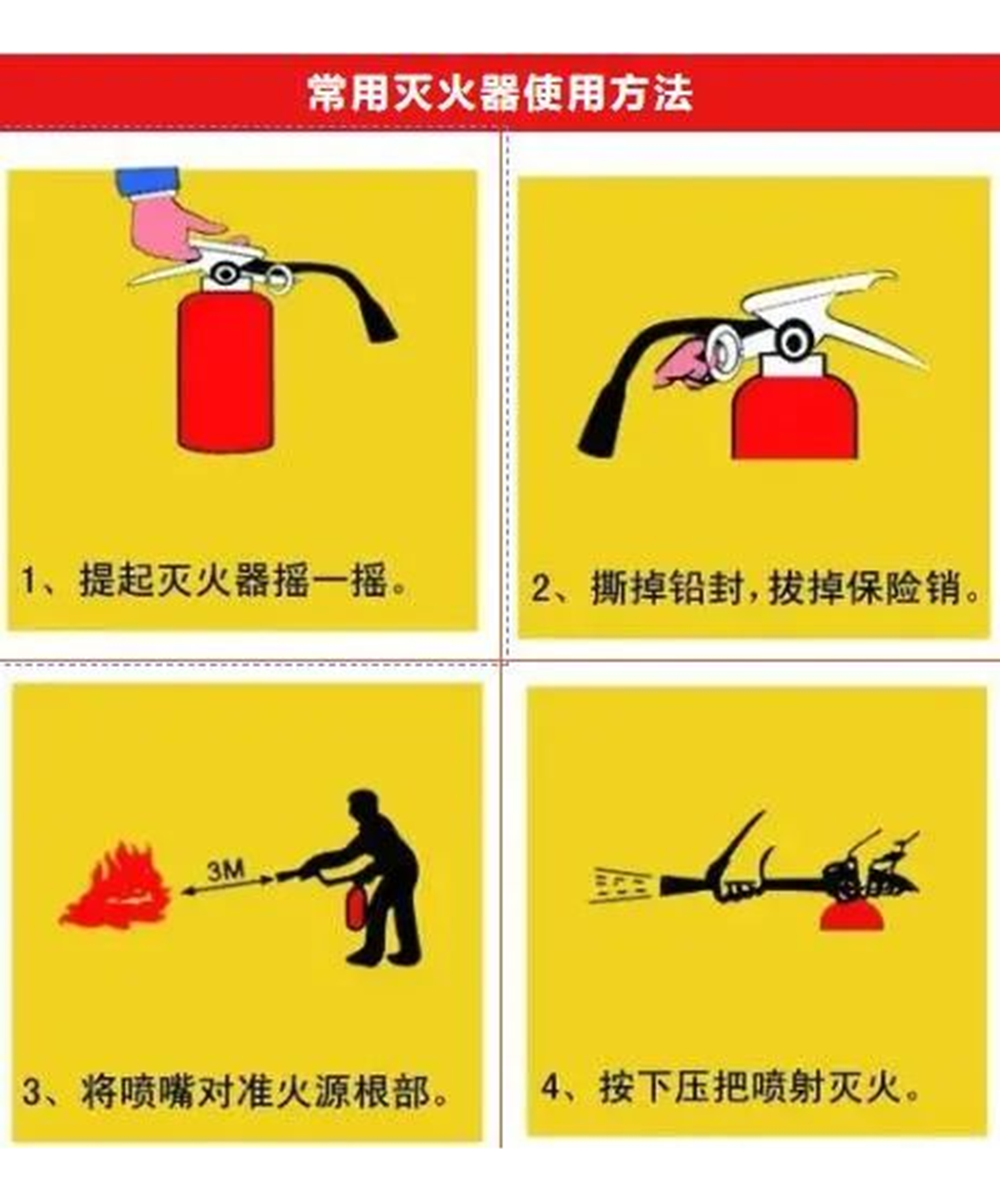 常用灭火器使用方法

1、提起灭火器摇一摇。

2、撕掉铅封，拔掉保险销。

3M

3、将喷嘴对准火源根部。

4、按下压把喷射灭火。