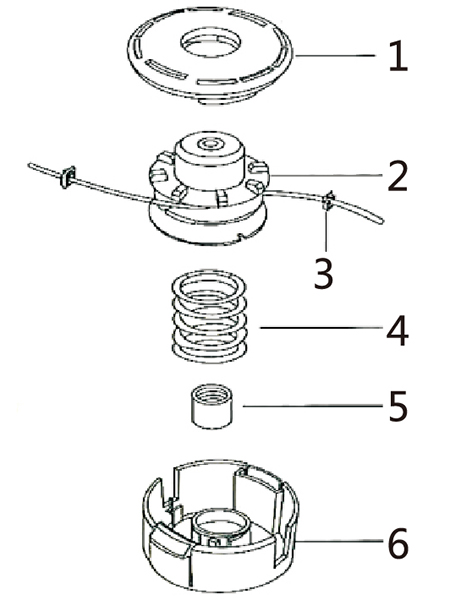 1
2
3
4
5
6