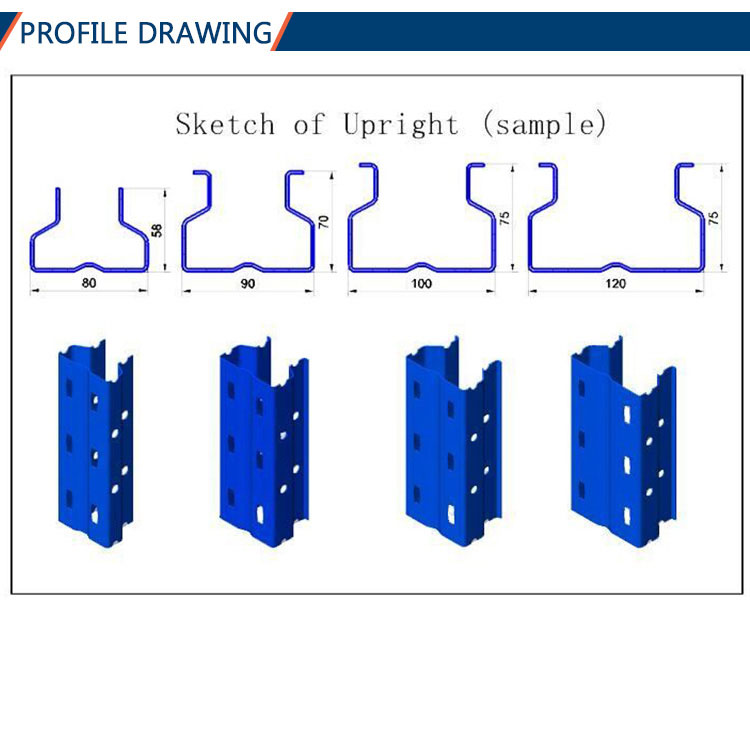 PROFILE DRAWING

Sketch of Upright (sample)

58
80

70
90

75
100

75
120