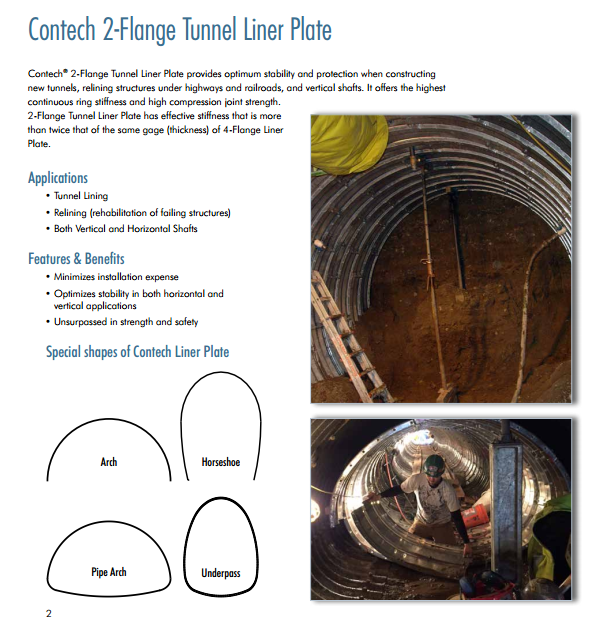 Contech 2-Flange Tunnel Liner Plate

Contech® 2-Flange Tunnel Liner Plate provides optimum stability and protection when constructing new tunnels, relining structures under highways and railroads, and vertical shafts. It offers the highest continuous ring stiffness and high compression joint strength.

2-Flange Tunnel Liner Plate has effective stiffness that is more than twice that of the same gage (thickness) of 4-Flange Liner Plate.

Applications
• Tunnel Lining
• Relining (rehabilitation of failing structures)
• Both Vertical and Horizontal Shafts

Features & Benefits
• Minimizes installation expense
• Optimizes stability in both horizontal and vertical applications
• Unsurpassed in strength and safety

Special shapes of Contech Liner Plate

Arch

Horseshoe

Pipe Arch

Underpass

2