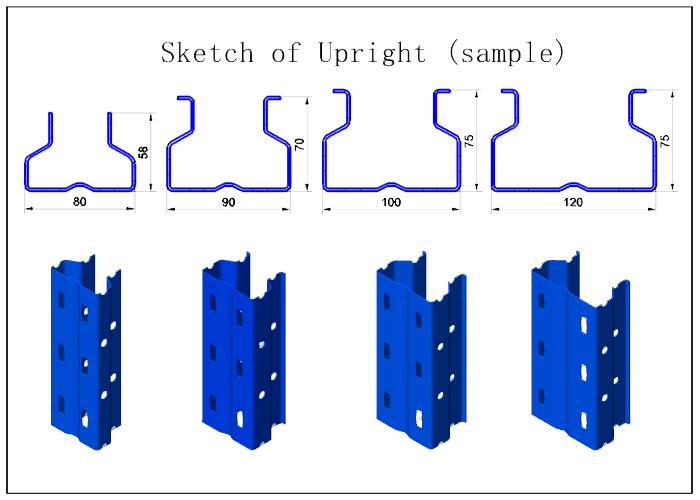 Sketch of Upright (sample)

58
80

70
90

75
100

75
120