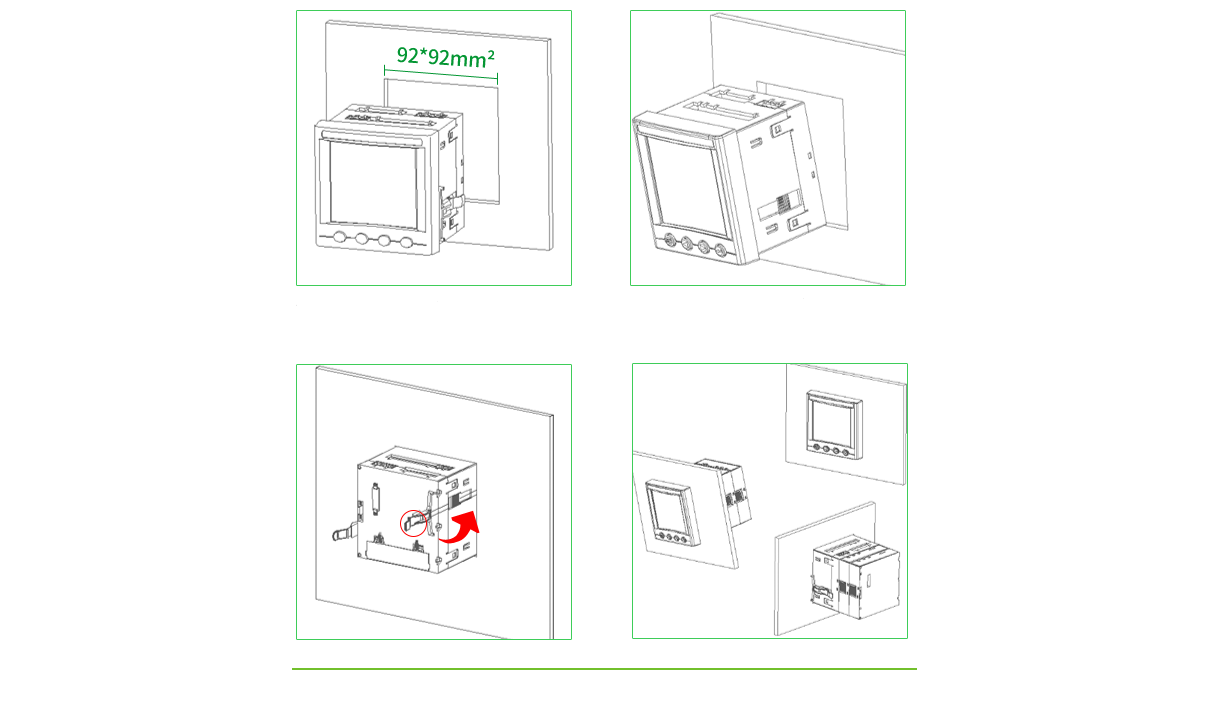 92*92mm²