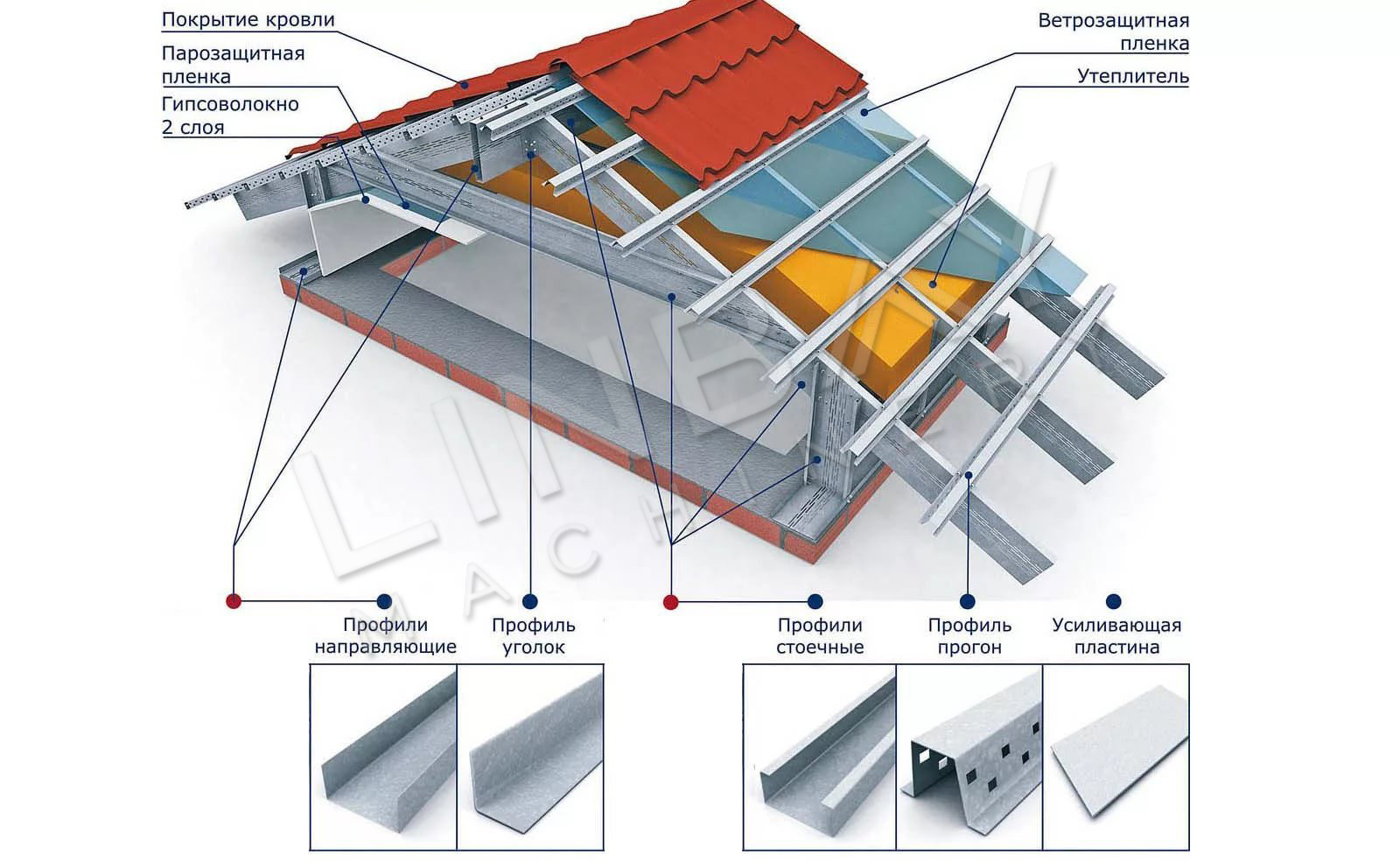 Покрытие кровли

Парозащитная пленка

Гипсоволокно 2 слоя

Ветрозащитная пленка

Утеплитель

LINBAY MACHINERY

Профили направляющие

Профиль уголок

Профили стоечные

Профиль прогон

Усиливающая пластина