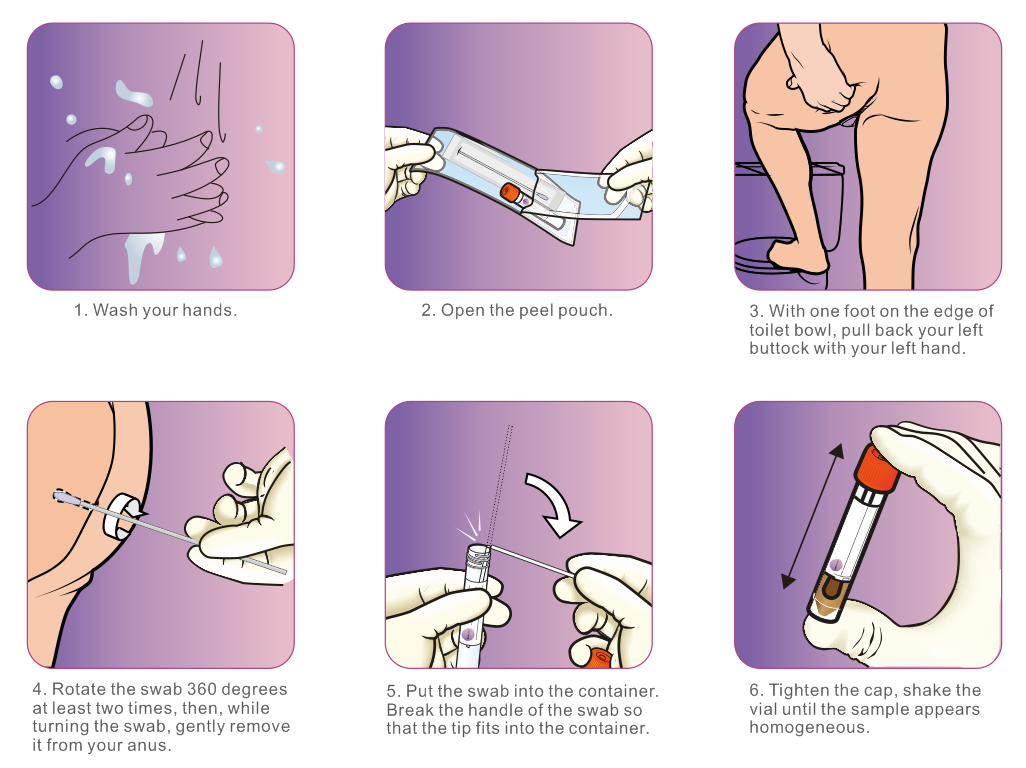 1. Wash your hands.

2. Open the peel pouch.

3. With one foot on the edge of toilet bowl, pull back your left buttock with your left hand.

4. Rotate the swab 360 degrees at least two times, then, while turning the swab, gently remove it from your anus.

5. Put the swab into the container. Break the handle of the swab so that the tip fits into the container.

6. Tighten the cap, shake the vial until the sample appears homogeneous.