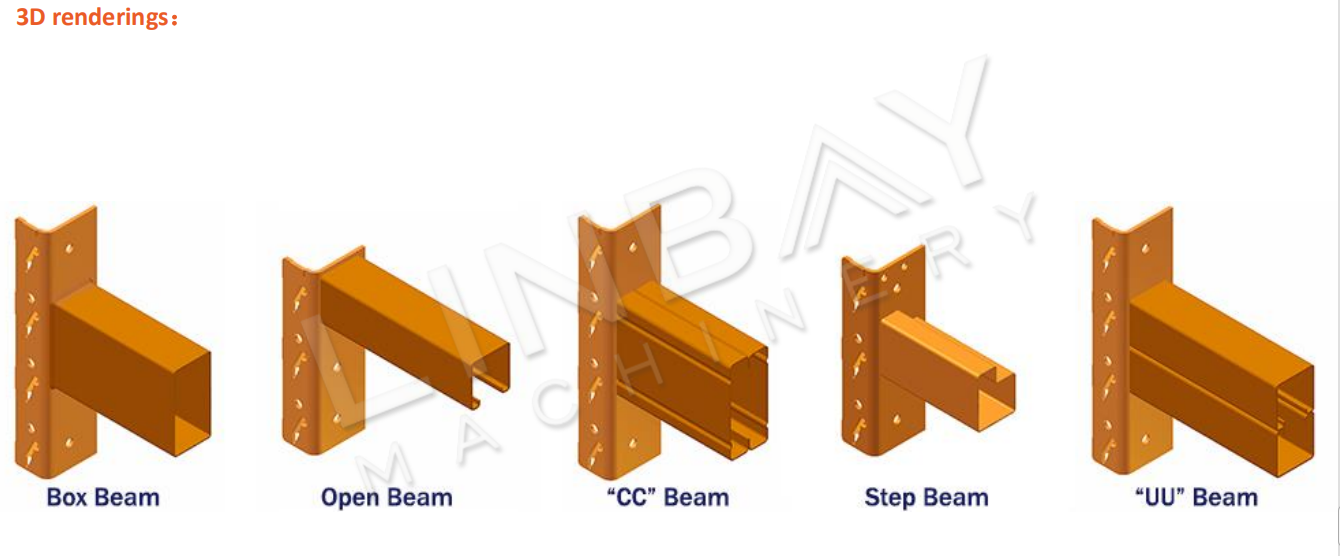 3D renderings：

LINBAY MACHINERY

Box Beam

Open Beam

“CC” Beam

Step Beam

“UU” Beam