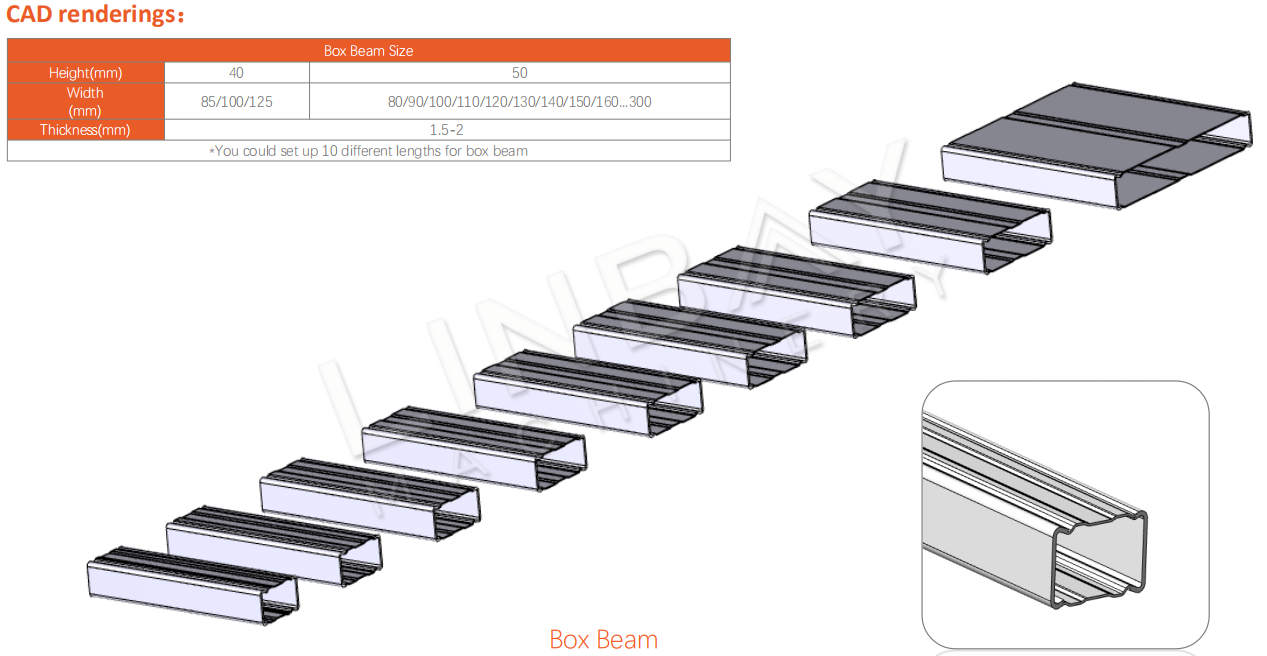 CAD renderings:

| Box Beam Size | | |
|---|---|---|
| Height(mm) | 40 | 50 |
| Width (mm) | 85/100/125 | 80/90/100/110/120/130/140/150/160...300 |
| Thickness(mm) | 1.5-2 | |
| *You could set up 10 different lengths for box beam | | |

LINBAY MACHINERY

Box Beam