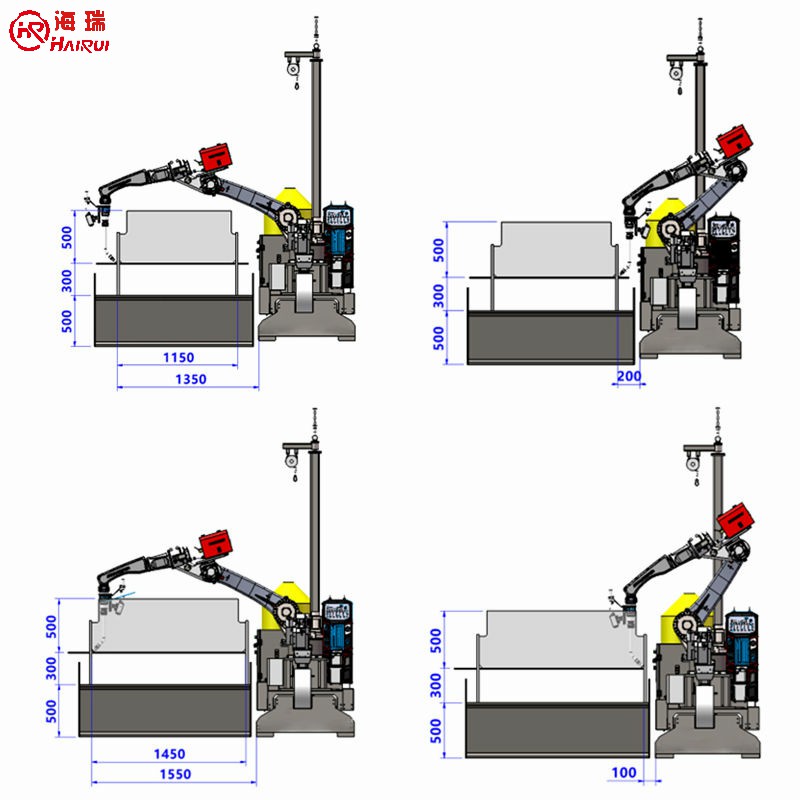 HR 海瑞 HAIRUI

500
300
500
1150
1350

500
300
500
200

500
300
500
1450
1550

500
300
500
100