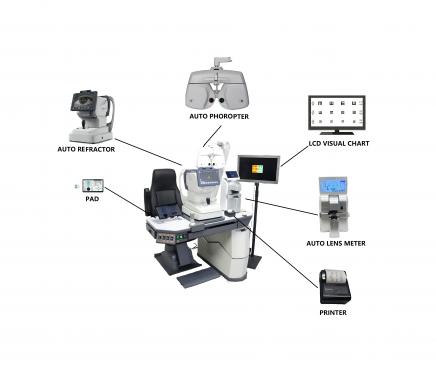 AUTO PHOROPTER

AUTO REFRACTOR

LCD VISUAL CHART

PAD

AUTO LENS METER

PRINTER