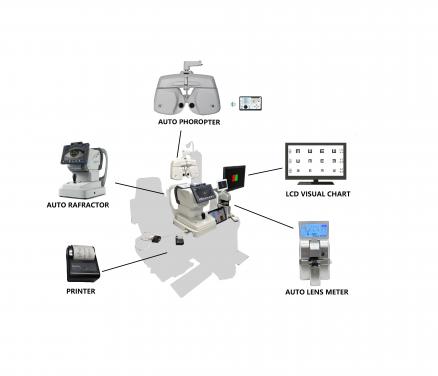 AUTO PHOROPTER

AUTO RAFRACTOR

LCD VISUAL CHART

PRINTER

AUTO LENS METER