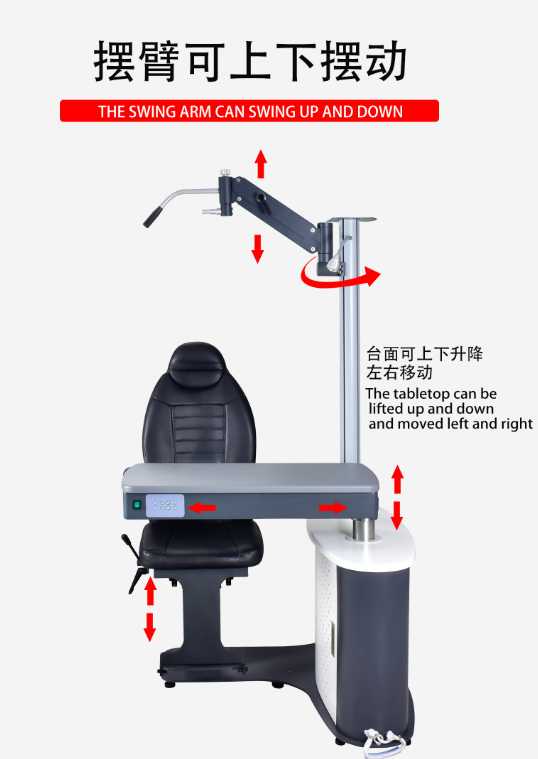 摆臂可上下摆动

THE SWING ARM CAN SWING UP AND DOWN

台面可上下升降
左右移动

The tabletop can be lifted up and down and moved left and right