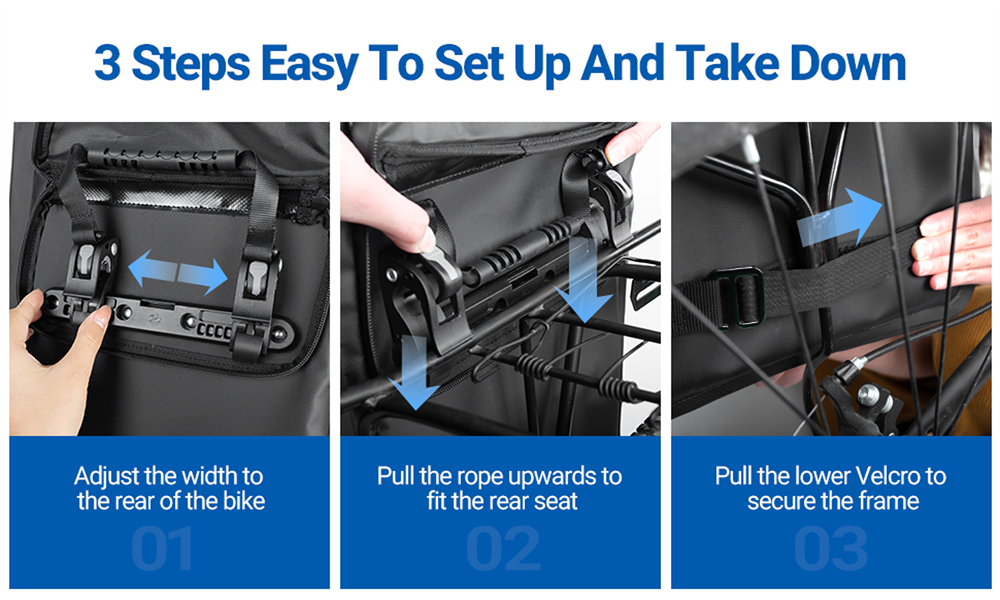 3 Steps Easy To Set Up And Take Down

Adjust the width to the rear of the bike

01

Pull the rope upwards to fit the rear seat

02

Pull the lower Velcro to secure the frame

03