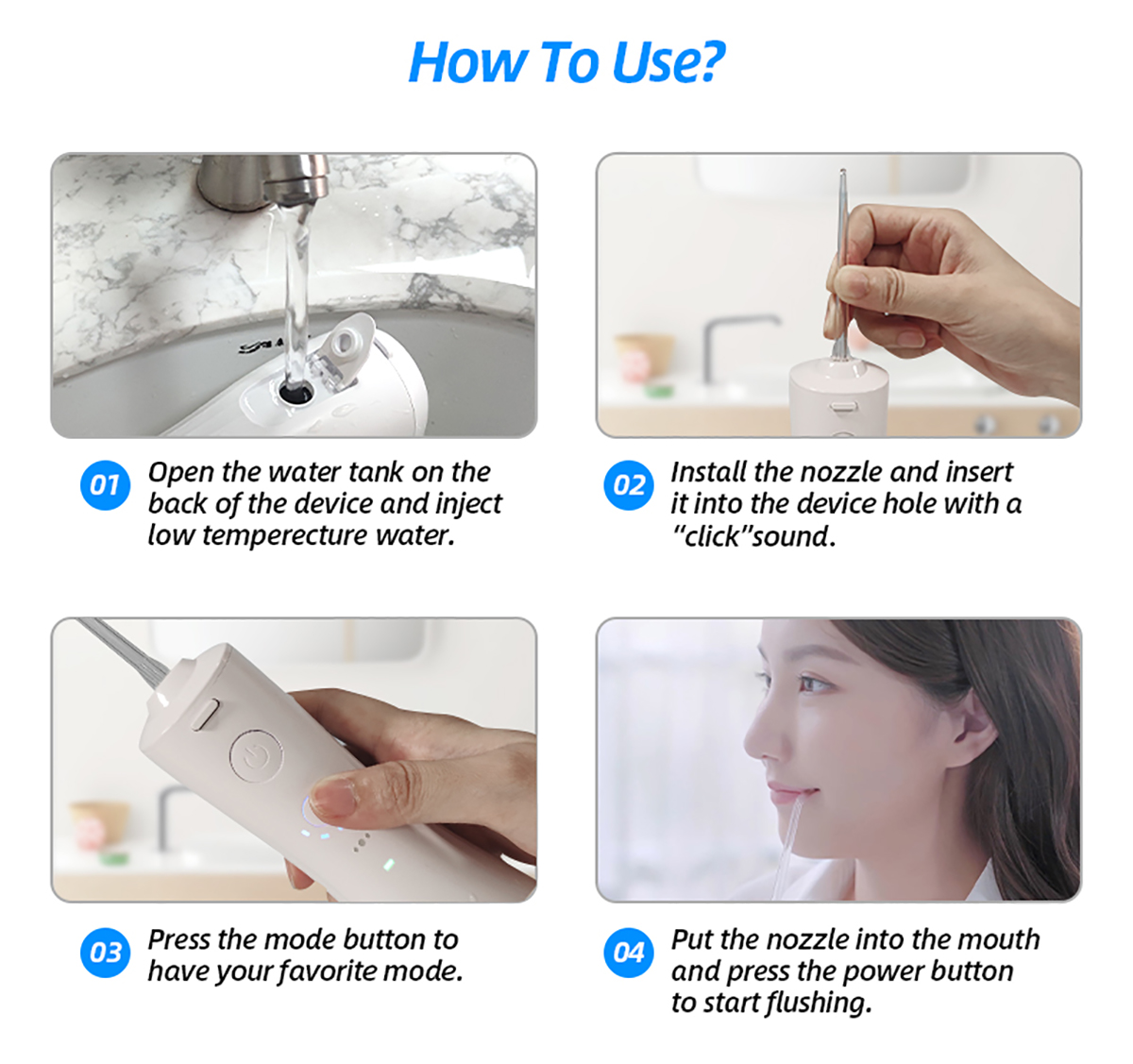 How To Use?

01 Open the water tank on the back of the device and inject low temperecture water.

02 Install the nozzle and insert it into the device hole with a "click"sound.

03 Press the mode button to have your favorite mode.

04 Put the nozzle into the mouth and press the power button to start flushing.