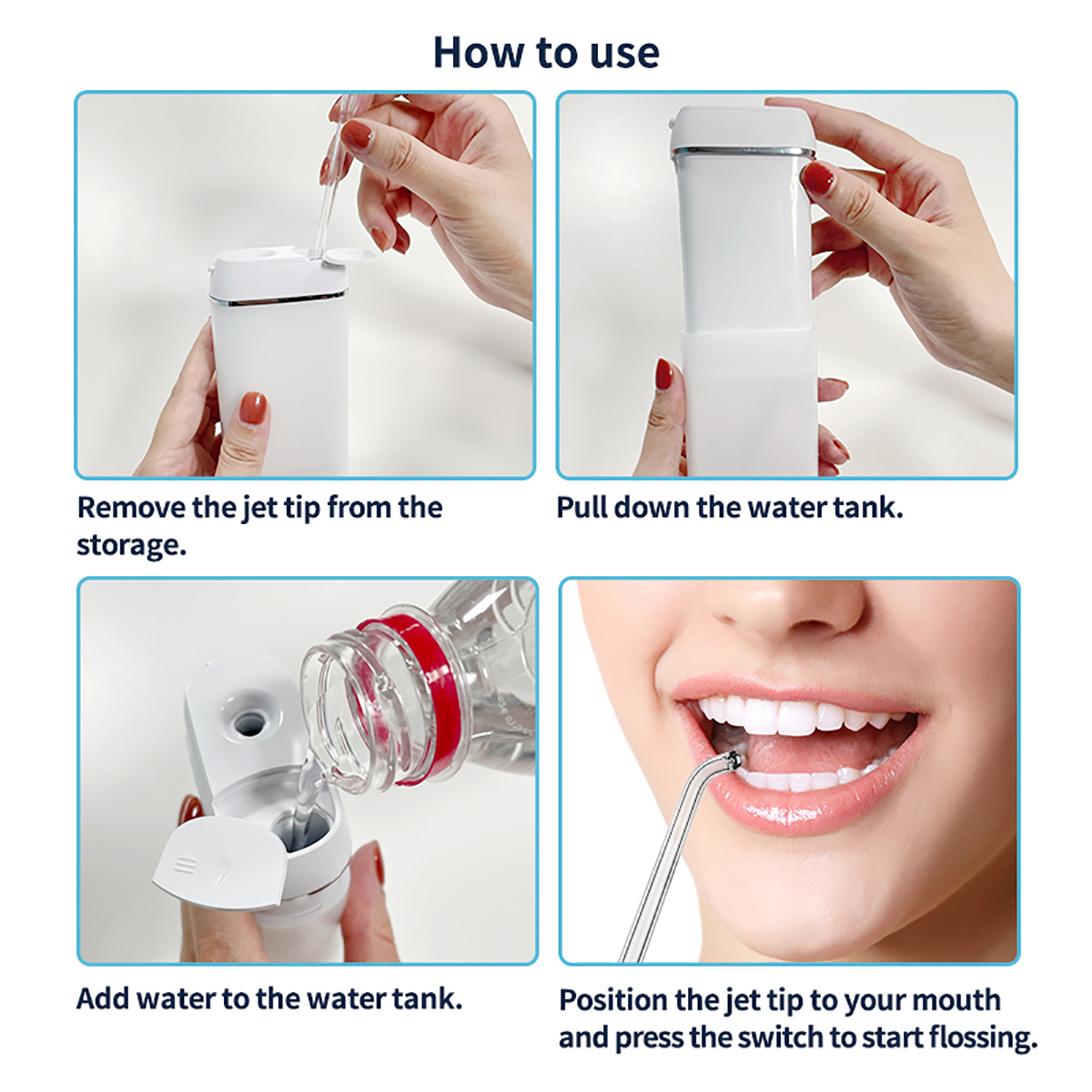 How to use

Remove the jet tip from the storage.

Pull down the water tank.

Add water to the water tank.

Position the jet tip to your mouth and press the switch to start flossing.