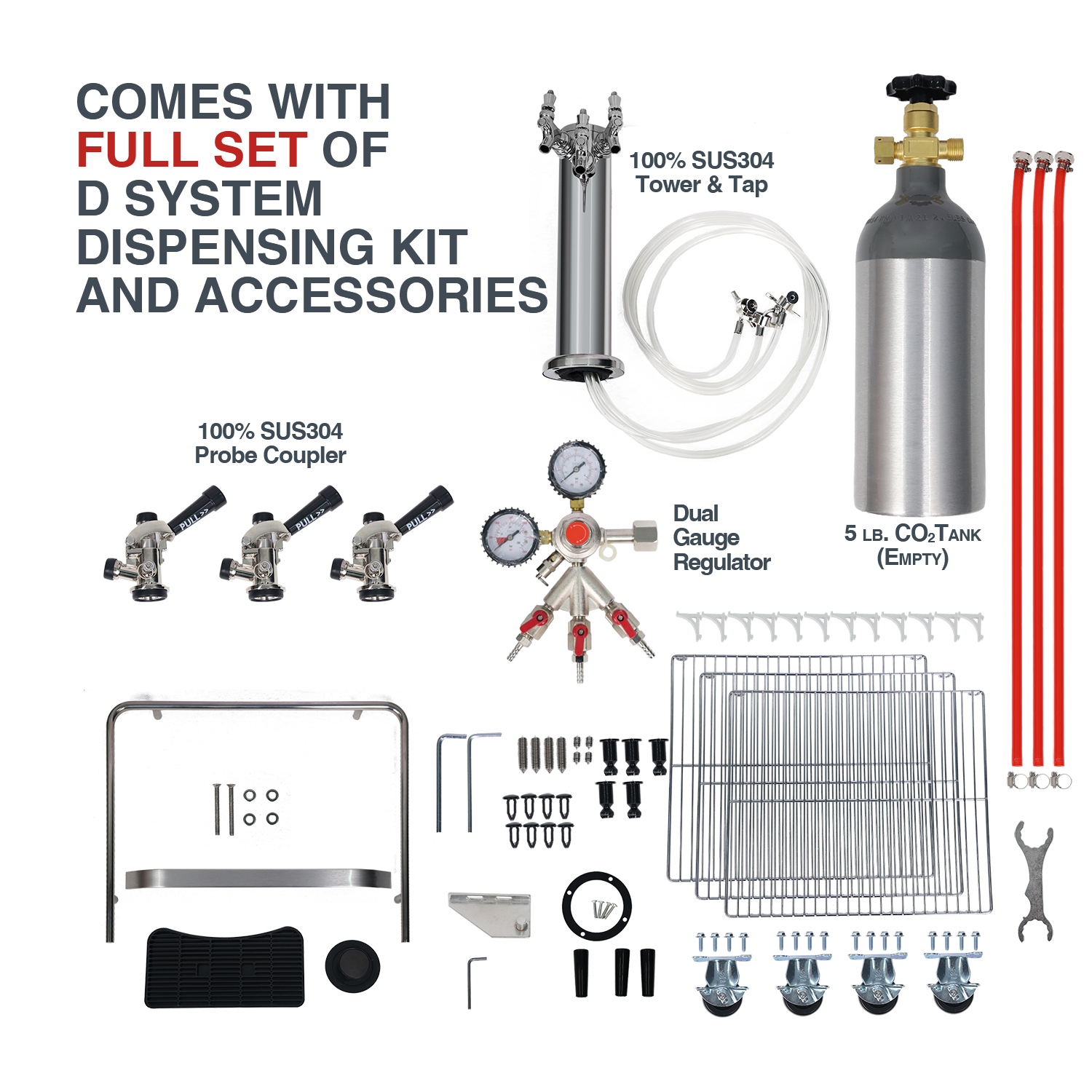 COMES WITH FULL SET OF D SYSTEM DISPENSING KIT AND ACCESSORIES

100% SUS304
Tower & Tap

100% SUS304
Probe Coupler

PULL>>
PULL>>
PULL>>

Dual
Gauge
Regulator

5 LB. $CO_2$ TANK
(EMPTY)