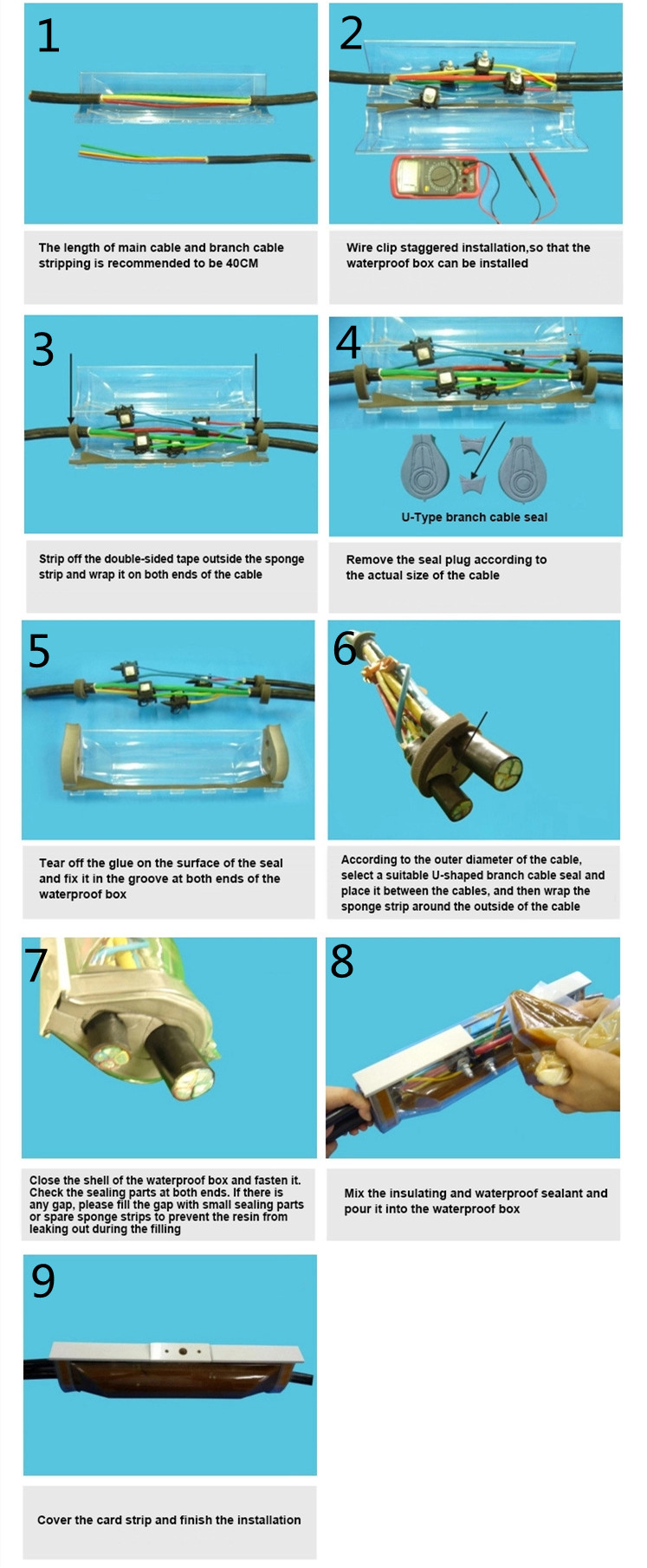 1

The length of main cable and branch cable stripping is recommended to be 40CM

2

Wire clip staggered installation,so that the waterproof box can be installed

3

Strip off the double-sided tape outside the sponge strip and wrap it on both ends of the cable

4

U-Type branch cable seal

Remove the seal plug according to the actual size of the cable

5

Tear off the glue on the surface of the seal and fix it in the groove at both ends of the waterproof box

6

According to the outer diameter of the cable, select a suitable U-shaped branch cable seal and place it between the cables, and then wrap the sponge strip around the outside of the cable

7

Close the shell of the waterproof box and fasten it. Check the sealing parts at both ends. If there is any gap, please fill the gap with small sealing parts or spare sponge strips to prevent the resin from leaking out during the filling

8

Mix the insulating and waterproof sealant and pour it into the waterproof box

9

Cover the card strip and finish the installation