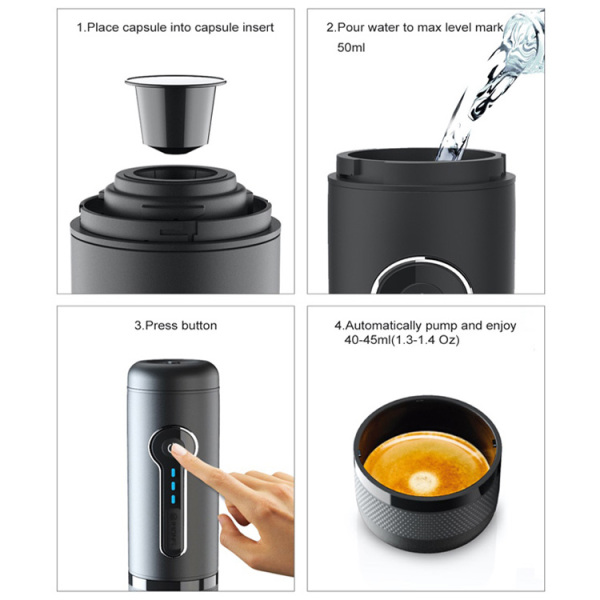 1.Place capsule into capsule insert

2.Pour water to max level mark
50ml

3.Press button

4.Automatically pump and enjoy
40-45ml(1.3-1.4 Oz)