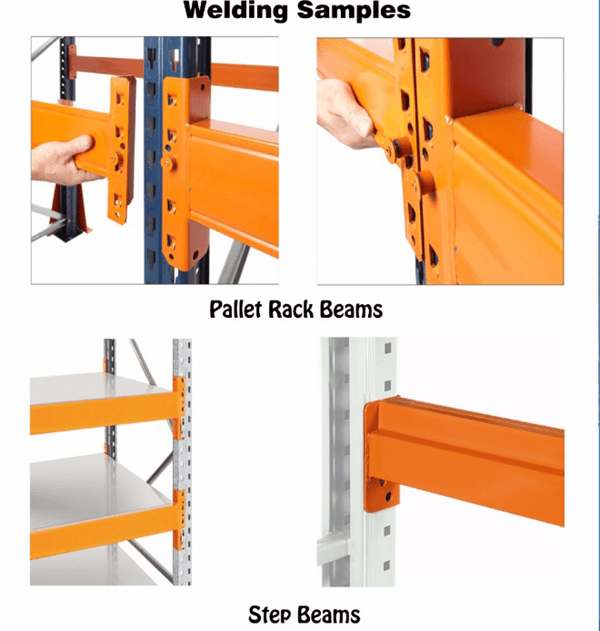 Welding Samples

Pallet Rack Beams

Step Beams