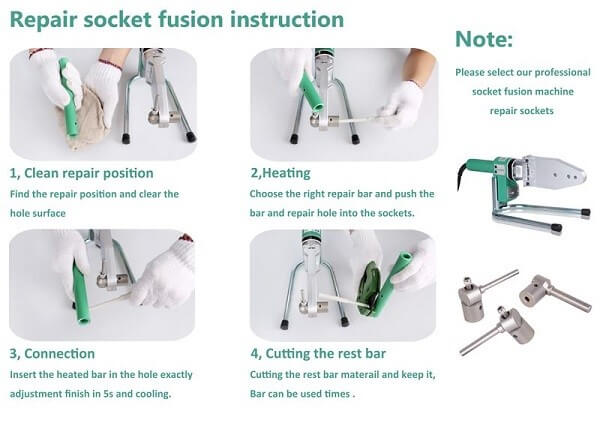 Repair socket fusion instruction

1, Clean repair position
Find the repair position and clear the hole surface

2,Heating
Choose the right repair bar and push the bar and repair hole into the sockets.

3, Connection
Insert the heated bar in the hole exactly adjustment finish in 5s and cooling.

4, Cutting the rest bar
Cutting the rest bar materail and keep it, Bar can be used times .

Note:
Please select our professional socket fusion machine repair sockets