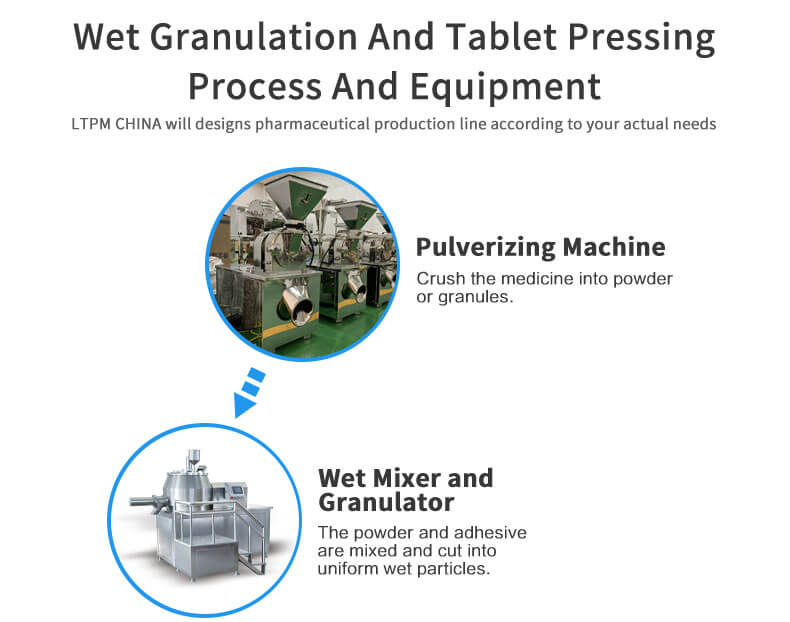 Wet Granulation And Tablet Pressing Process And Equipment

LTPM CHINA will designs pharmaceutical production line according to your actual needs

Pulverizing Machine

Crush the medicine into powder or granules.

Wet Mixer and Granulator

The powder and adhesive are mixed and cut into uniform wet particles.