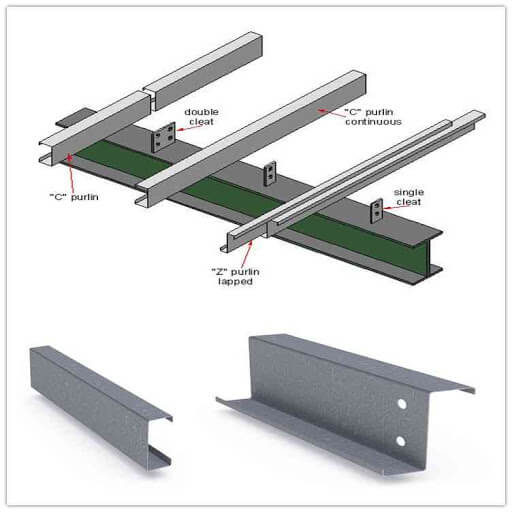 double cleat

"C" purlin continuous

"C" purlin

single cleat

"Z" purlin lapped